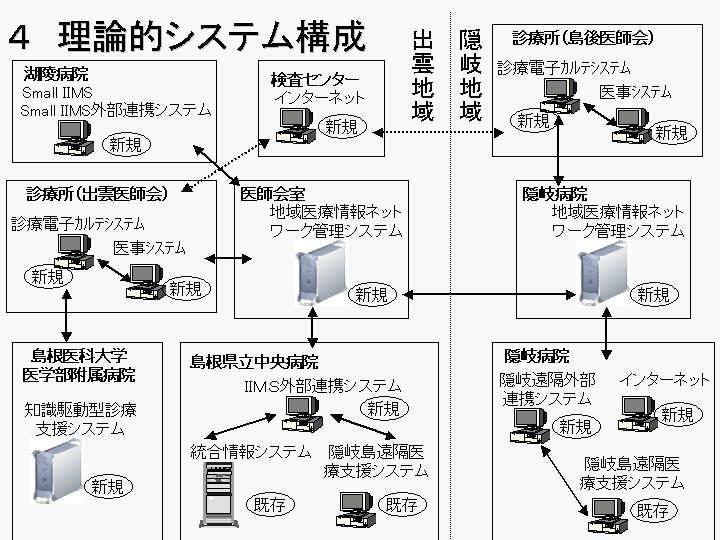 4　理論的システム構成

出雲地域

隠岐地域

湖陵病院
Small IIMS
Small IIMS外部連携システム
新規

検査センター
インターネット
新規

診療所（島後医師会）
診療電子カルテシステム
医事システム
新規
新規

診療所（出雲医師会）
診療電子カルテシステム
医事システム
新規
新規

医師会室
地域医療情報ネットワーク管理システム
新規

隠岐病院
地域医療情報ネットワーク管理システム
新規

島根医科大学
医学部附属病院
知識駆動型診療支援システム
新規

島根県立中央病院
IIMS外部連携システム
新規
統合情報システム
既存
隠岐島遠隔医療支援システム
既存

隠岐病院
隠岐遠隔外部連携システム
新規
インターネット
新規
隠岐島遠隔医療支援システム
既存